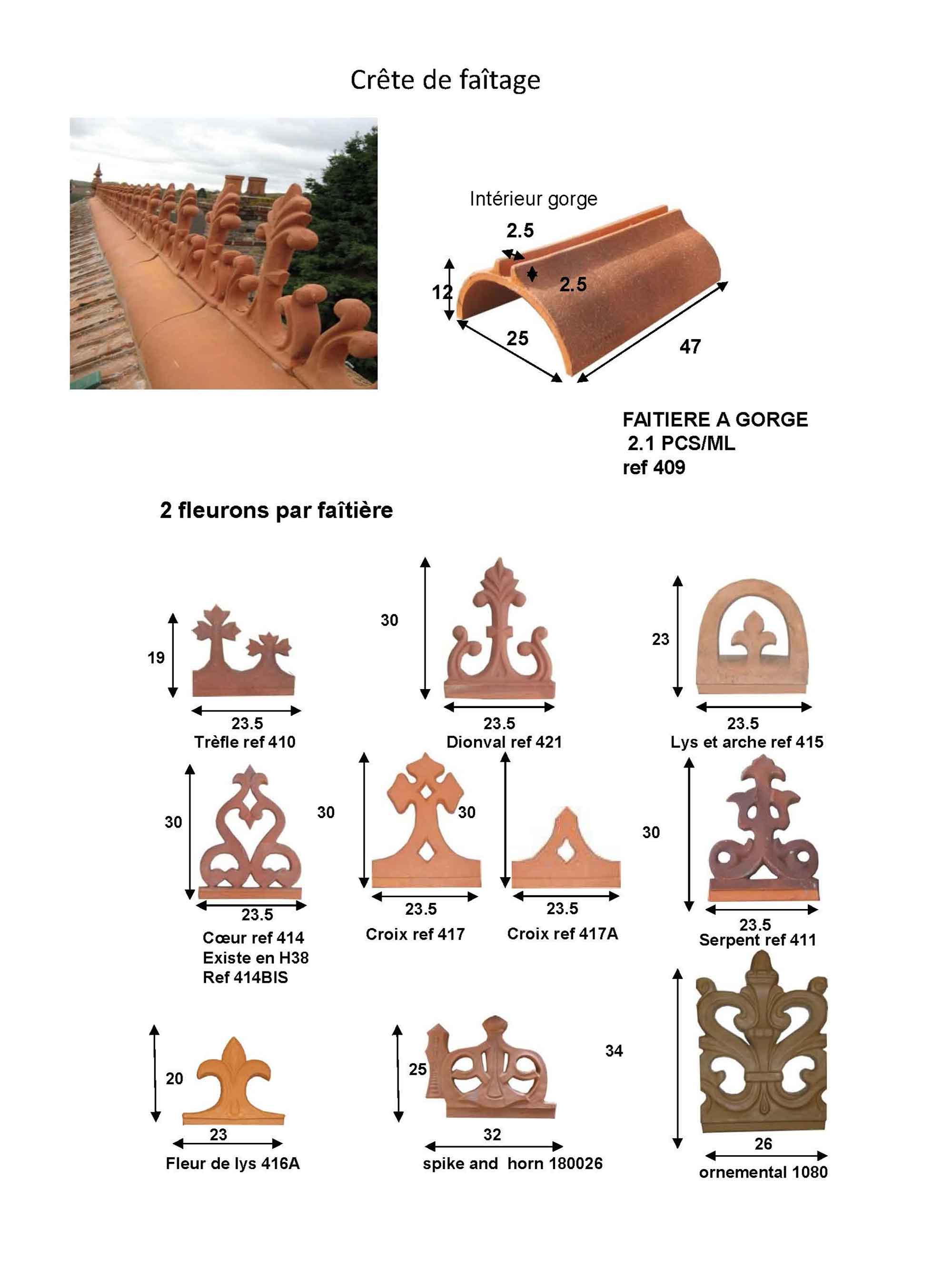 Crête de faîtage

Intérieur gorge

2.5

12

2.5

25

47

FAITIERE A GORGE
2.1 PCS/ML
ref 409

2 fleurons par faîtière

19

23.5
Trèfle ref 410

30

23.5
Dionval ref 421

23

23.5
Lys et arche ref 415

30

23.5
Cœur ref 414
Existe en H38
Ref 414BIS

30

23.5
Croix ref 417

30

23.5
Croix ref 417A

30

23.5
Serpent ref 411

20

23
Fleur de lys 416A

25

32
spike and horn 180026

34

26
ornemental 1080